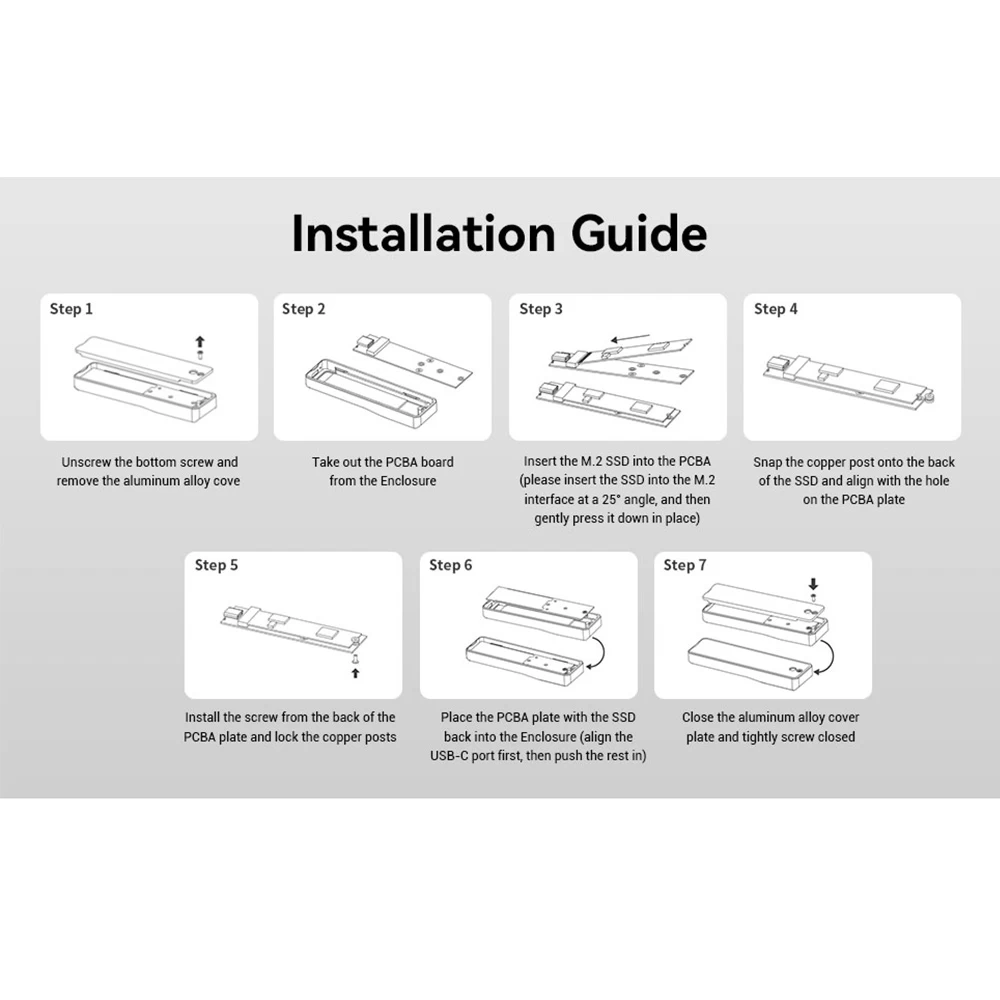 Installation Guide

Step 1

Unscrew the bottom screw and remove the aluminum alloy cove

Step 2

Take out the PCBA board from the Enclosure

Step 3

Insert the M.2 SSD into the PCBA (please insert the SSD into the M.2 interface at a 25° angle, and then gently press it down in place)

Step 4

Snap the copper post onto the back of the SSD and align with the hole on the PCBA plate

Step 5

Install the screw from the back of the PCBA plate and lock the copper posts

Step 6

Place the PCBA plate with the SSD back into the Enclosure (align the USB-C port first, then push the rest in)

Step 7

Close the aluminum alloy cover plate and tightly screw closed