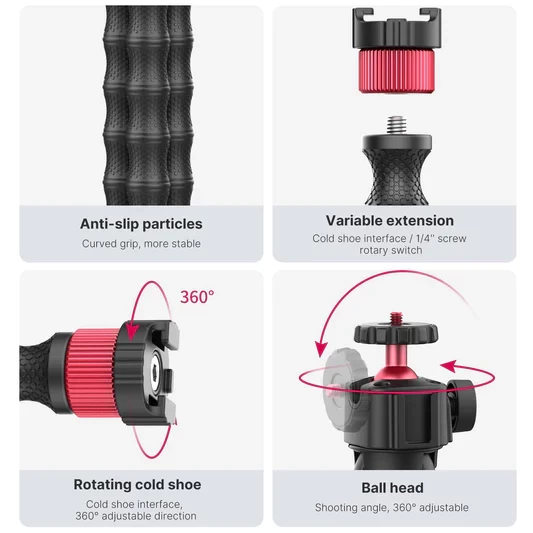 Anti-slip particles

Curved grip, more stable

Variable extension

Cold shoe interface / 1/4'' screw rotary switch

360°

Rotating cold shoe

Cold shoe interface, 360° adjustable direction

Ball head

Shooting angle, 360° adjustable